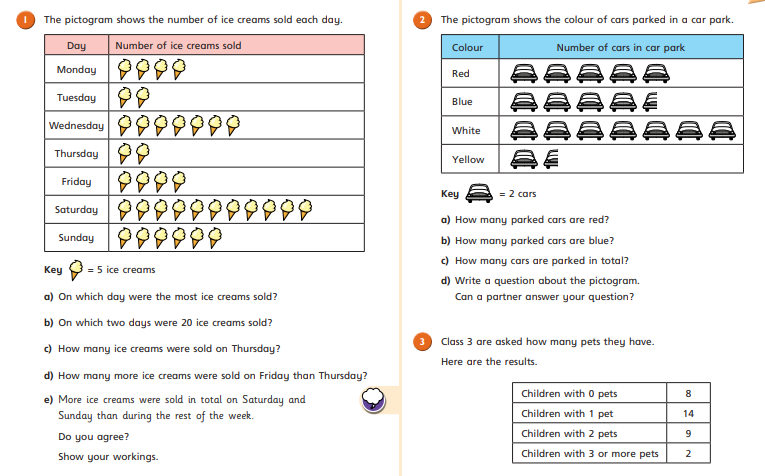 1 The pictogram shows the number of ice creams sold each day.

| Day | Number of ice creams sold |
|---|---|
| Monday | |
| Tuesday | |
| Wednesday | |
| Thursday | |
| Friday | |
| Saturday | |
| Sunday | |

Key = 5 ice creams

a) On which day were the most ice creams sold?

b) On which two days were 20 ice creams sold?

c) How many ice creams were sold on Thursday?

d) How many more ice creams were sold on Friday than Thursday?

e) More ice creams were sold in total on Saturday and Sunday than during the rest of the week.

Do you agree?

Show your workings.

2 The pictogram shows the colour of cars parked in a car park.

| Colour | Number of cars in car park |
|---|---|
| Red | |
| Blue | |
| White | |
| Yellow | |

Key = 2 cars

a) How many parked cars are red?

b) How many parked cars are blue?

c) How many cars are parked in total?

d) Write a question about the pictogram. Can a partner answer your question?

3 Class 3 are asked how many pets they have.

Here are the results.

| Children with 0 pets | 8 |
|---|---|
| Children with 1 pet | 14 |
| Children with 2 pets | 9 |
| Children with 3 or more pets | 2 |