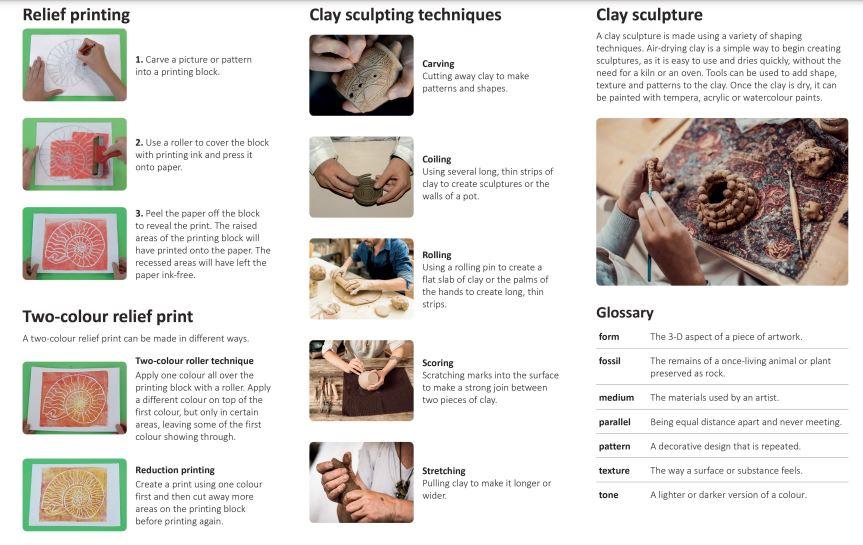 Relief printing

1. Carve a picture or pattern into a printing block.

2. Use a roller to cover the block with printing ink and press it onto paper.

3. Peel the paper off the block to reveal the print. The raised areas of the printing block will have printed onto the paper. The recessed areas will have left the paper ink-free.

Two-colour relief print

A two-colour relief print can be made in different ways.

Two-colour roller technique
Apply one colour all over the printing block with a roller. Apply a different colour on top of the first colour, but only in certain areas, leaving some of the first colour showing through.

Reduction printing
Create a print using one colour first and then cut away more areas on the printing block before printing again.

Clay sculpting techniques

Carving
Cutting away clay to make patterns and shapes.

Coiling
Using several long, thin strips of clay to create sculptures or the walls of a pot.

Rolling
Using a rolling pin to create a flat slab of clay or the palms of the hands to create long, thin strips.

Scoring
Scratching marks into the surface to make a strong join between two pieces of clay.

Stretching
Pulling clay to make it longer or wider.

Clay sculpture

A clay sculpture is made using a variety of shaping techniques. Air-drying clay is a simple way to begin creating sculptures, as it is easy to use and dries quickly, without the need for a kiln or an oven. Tools can be used to add shape, texture and patterns to the clay. Once the clay is dry, it can be painted with tempera, acrylic or watercolour paints.

Glossary

| | |
|---|---|
| form | The 3-D aspect of a piece of artwork. |
| fossil | The remains of a once-living animal or plant preserved as rock. |
| medium | The materials used by an artist. |
| parallel | Being equal distance apart and never meeting. |
| pattern | A decorative design that is repeated. |
| texture | The way a surface or substance feels. |
| tone | A lighter or darker version of a colour. |