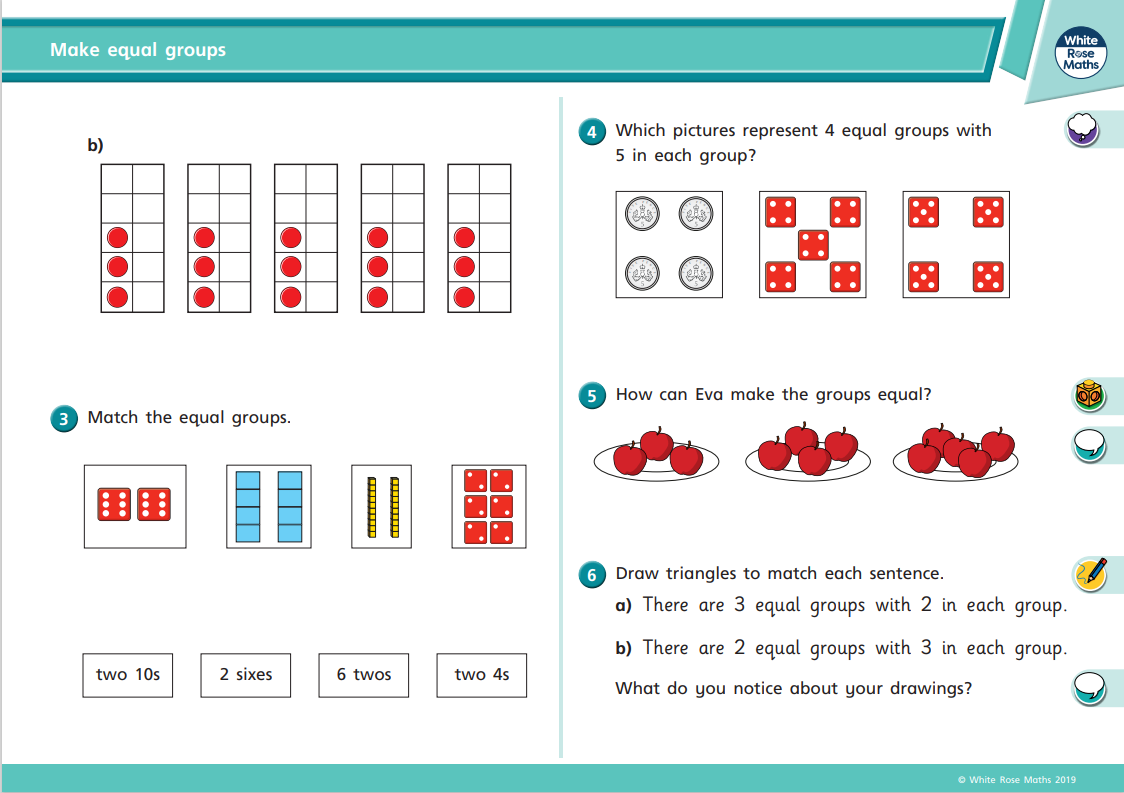 Make equal groups

White Rose Maths

b)

3 Match the equal groups.

two 10s

2 sixes

6 twos

two 4s

4 Which pictures represent 4 equal groups with 5 in each group?

5 How can Eva make the groups equal?

6 Draw triangles to match each sentence.

a) There are 3 equal groups with 2 in each group.

b) There are 2 equal groups with 3 in each group.

What do you notice about your drawings?

© White Rose Maths 2019