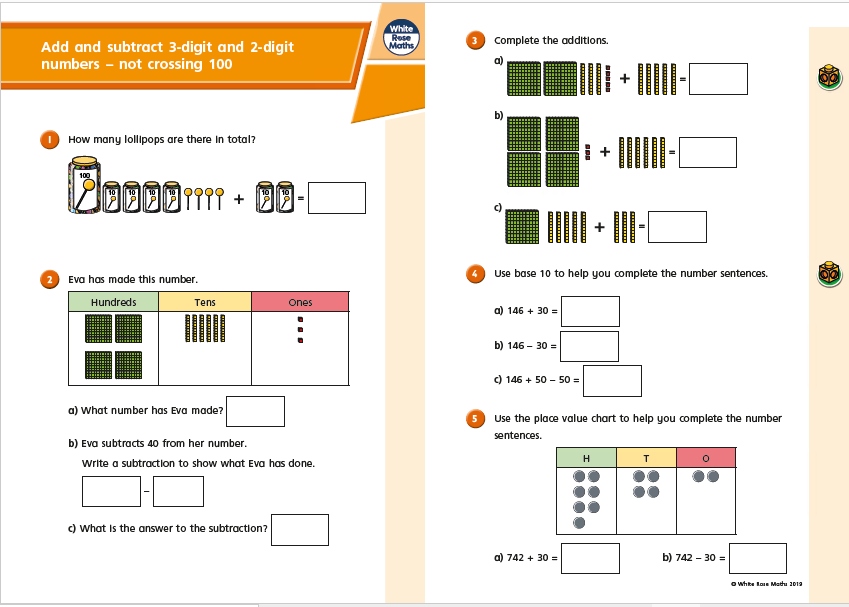 Add and subtract 3-digit and 2-digit numbers – not crossing 100

White Rose Maths

1 How many lollipops are there in total?

100 10 10 10 10 + 10 10 =

2 Eva has made this number.

| Hundreds | Tens | Ones |
|---|---|---|
| | | |

a) What number has Eva made?

b) Eva subtracts 40 from her number.

Write a subtraction to show what Eva has done.

–

c) What is the answer to the subtraction?

3 Complete the additions.

a) + =

b) + =

c) + =

4 Use base 10 to help you complete the number sentences.

a) 146 + 30 =

b) 146 – 30 =

c) 146 + 50 – 50 =

5 Use the place value chart to help you complete the number sentences.

| H | T | O |
|---|---|---|
| | | |

a) 742 + 30 =

b) 742 – 30 =

© White Rose Maths 2019