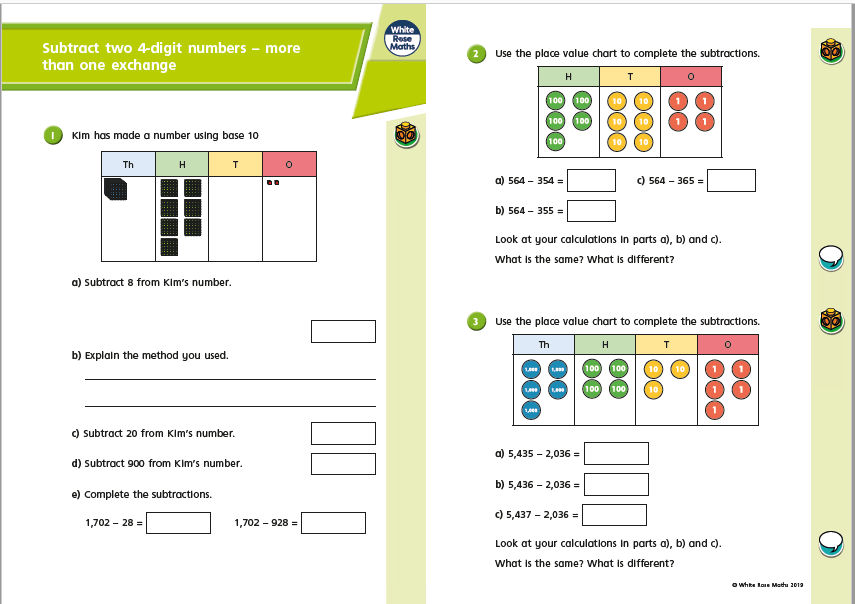 Subtract two 4-digit numbers – more than one exchange

White Rose Maths

1 Kim has made a number using base 10

| Th | H | T | O |
|---|---|---|---|
| | | | |

a) Subtract 8 from Kim's number.

b) Explain the method you used.

c) Subtract 20 from Kim's number.

d) Subtract 900 from Kim's number.

e) Complete the subtractions.

1,702 – 28 =

1,702 – 928 =

2 Use the place value chart to complete the subtractions.

| H | T | O |
|---|---|---|
| 100 100 100 100 100 | 10 10 10 10 10 10 | 1 1 1 1 |

a) 564 – 354 =

c) 564 – 365 =

b) 564 – 355 =

Look at your calculations in parts a), b) and c).

What is the same? What is different?

3 Use the place value chart to complete the subtractions.

| Th | H | T | O |
|---|---|---|---|
| 1,000 1,000 1,000 1,000 1,000 | 100 100 100 100 | 10 10 10 | 1 1 1 1 1 |

a) 5,435 – 2,036 =

b) 5,436 – 2,036 =

c) 5,437 – 2,036 =

Look at your calculations in parts a), b) and c).

What is the same? What is different?

© White Rose Maths 2019