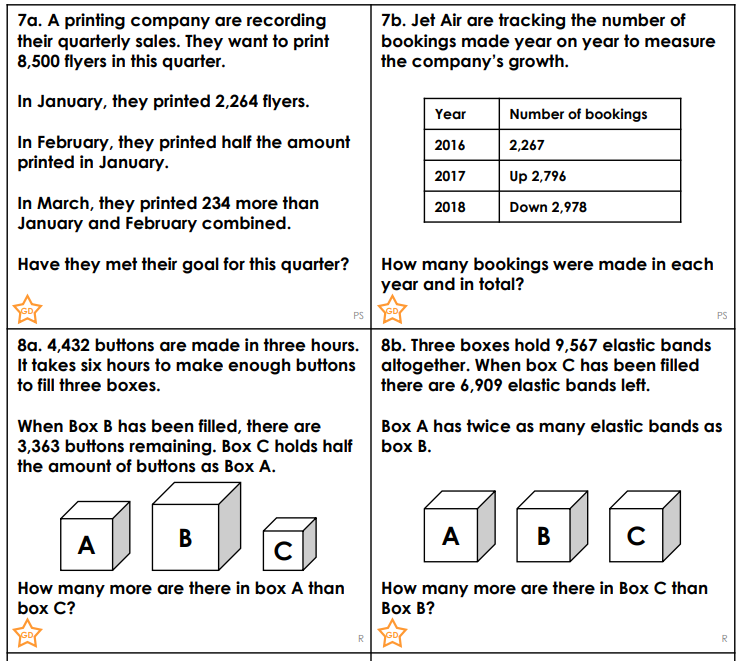 7a. A printing company are recording their quarterly sales. They want to print 8,500 flyers in this quarter.

In January, they printed 2,264 flyers.

In February, they printed half the amount printed in January.

In March, they printed 234 more than January and February combined.

Have they met their goal for this quarter?

GD

PS

7b. Jet Air are tracking the number of bookings made year on year to measure the company's growth.

| Year | Number of bookings |
|---|---|
| 2016 | 2,267 |
| 2017 | Up 2,796 |
| 2018 | Down 2,978 |

How many bookings were made in each year and in total?

GD

PS

8a. 4,432 buttons are made in three hours. It takes six hours to make enough buttons to fill three boxes.

When Box B has been filled, there are 3,363 buttons remaining. Box C holds half the amount of buttons as Box A.

A

B

C

How many more are there in box A than box C?

GD

R

8b. Three boxes hold 9,567 elastic bands altogether. When box C has been filled there are 6,909 elastic bands left.

Box A has twice as many elastic bands as box B.

A

B

C

How many more are there in Box C than Box B?

GD

R