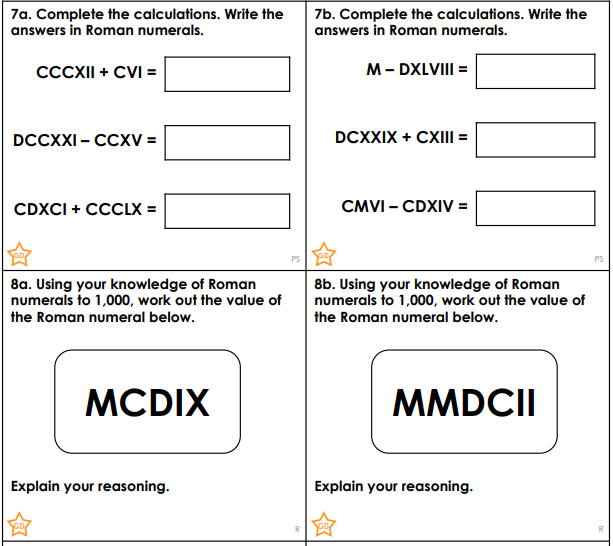 7a. Complete the calculations. Write the answers in Roman numerals.

CCCXII + CVI =

DCCXXI – CCXV =

CDXCI + CCCLX =

GD

PS

7b. Complete the calculations. Write the answers in Roman numerals.

M – DXLVIII =

DCXXIX + CXIII =

CMVI – CDXIV =

GD

PS

8a. Using your knowledge of Roman numerals to 1,000, work out the value of the Roman numeral below.

MCDIX

Explain your reasoning.

GD

R

8b. Using your knowledge of Roman numerals to 1,000, work out the value of the Roman numeral below.

MMDCII

Explain your reasoning.

GD

R