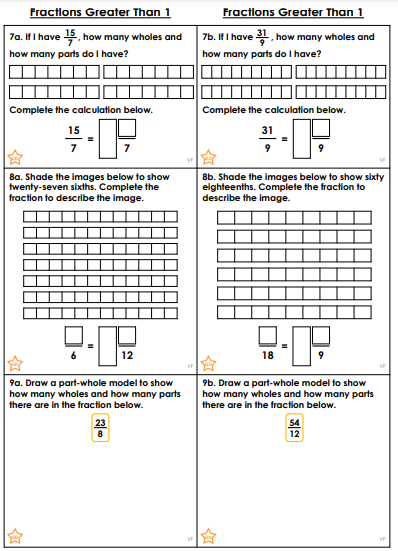 Fractions Greater Than 1

7a. If I have $\frac{15}{7}$, how many wholes and how many parts do I have?

Complete the calculation below.

$\frac{15}{7} = \square\frac{\square}{7}$

GD

VF

8a. Shade the images below to show twenty-seven sixths. Complete the fraction to describe the image.

$\frac{\square}{6} = \square\frac{\square}{12}$

GD

VF

9a. Draw a part-whole model to show how many wholes and how many parts there are in the fraction below.

$\frac{23}{8}$

GD

VF

Fractions Greater Than 1

7b. If I have $\frac{31}{9}$, how many wholes and how many parts do I have?

Complete the calculation below.

$\frac{31}{9} = \square\frac{\square}{9}$

GD

VF

8b. Shade the images below to show sixty eighteenths. Complete the fraction to describe the image.

$\frac{\square}{18} = \square\frac{\square}{9}$

GD

VF

9b. Draw a part-whole model to show how many wholes and how many parts there are in the fraction below.

$\frac{54}{12}$

GD

VF